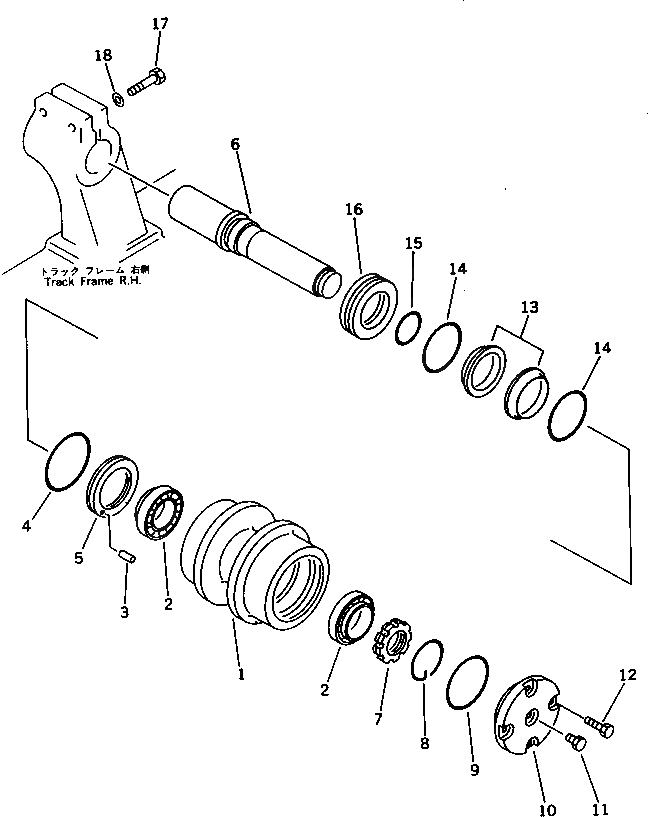 17
18
6
16
15
14
13
14
トラック フレーム 右側
Track Frame R.H.
4
5
3
2
1
2
7
8
9
10
11
12