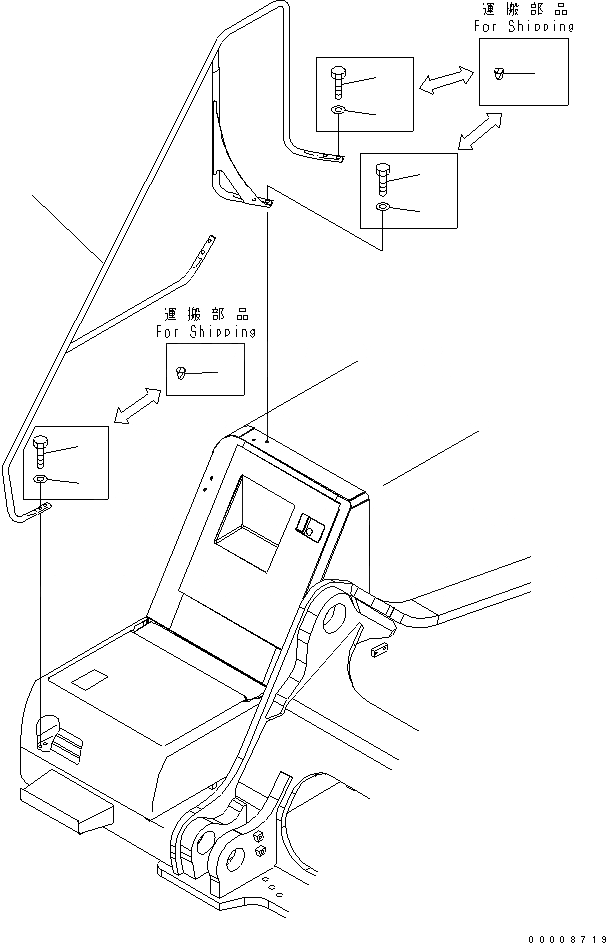 運搬部品
For Shipping

運搬部品
For Shipping

00008719