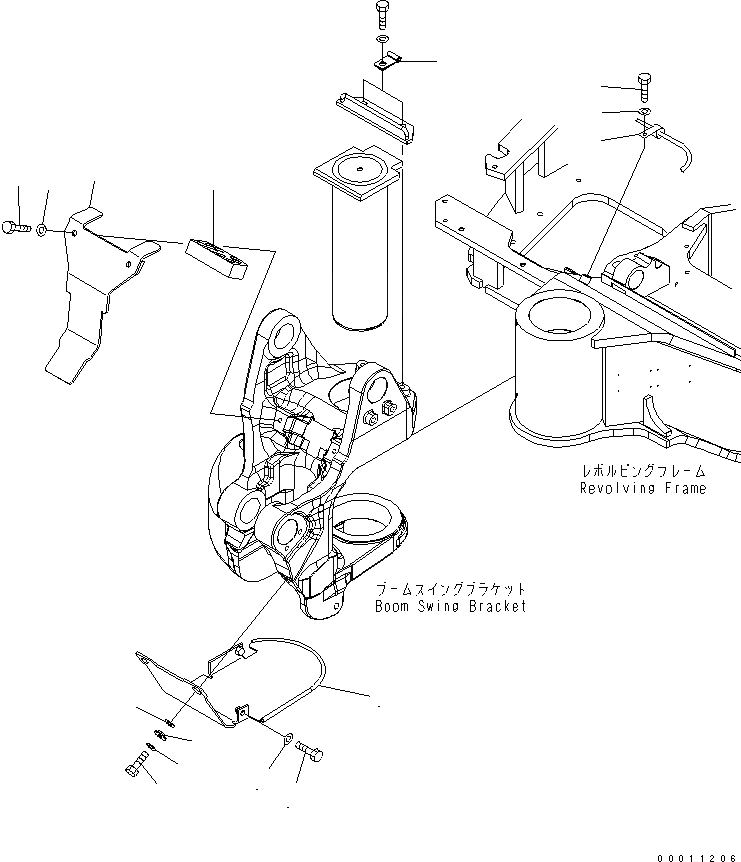 レボルビングフレーム
Revolving Frame

ブームスイングブラケット
Boom Swing Bracket

00011206