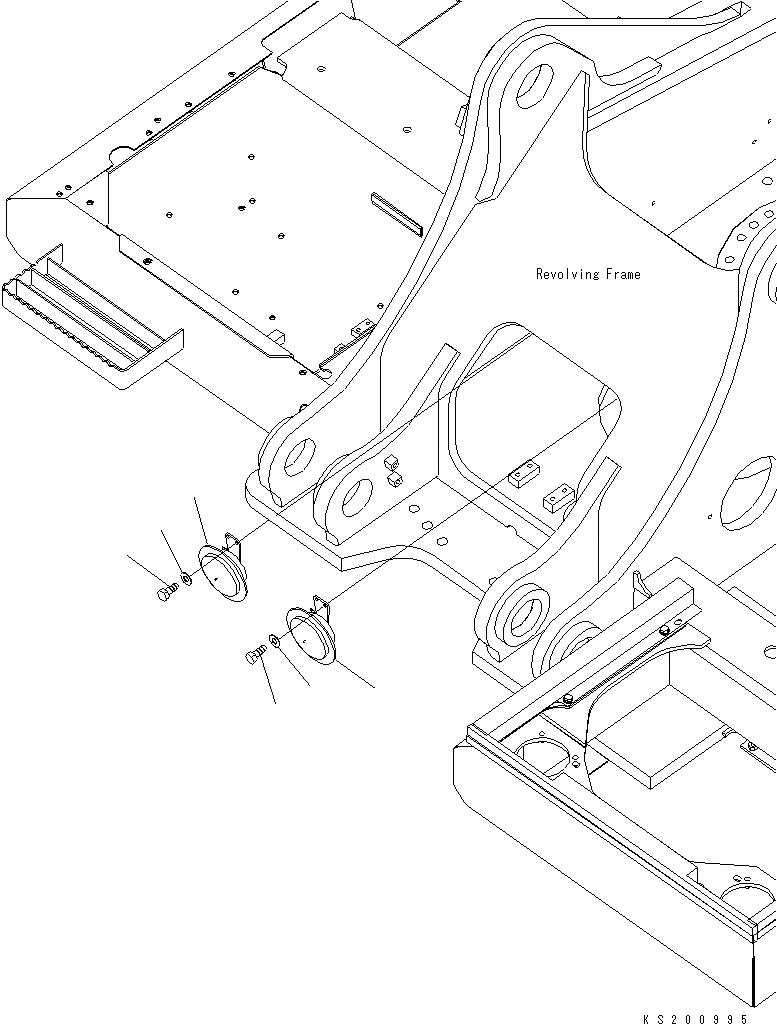 Revolving Frame

KS200995