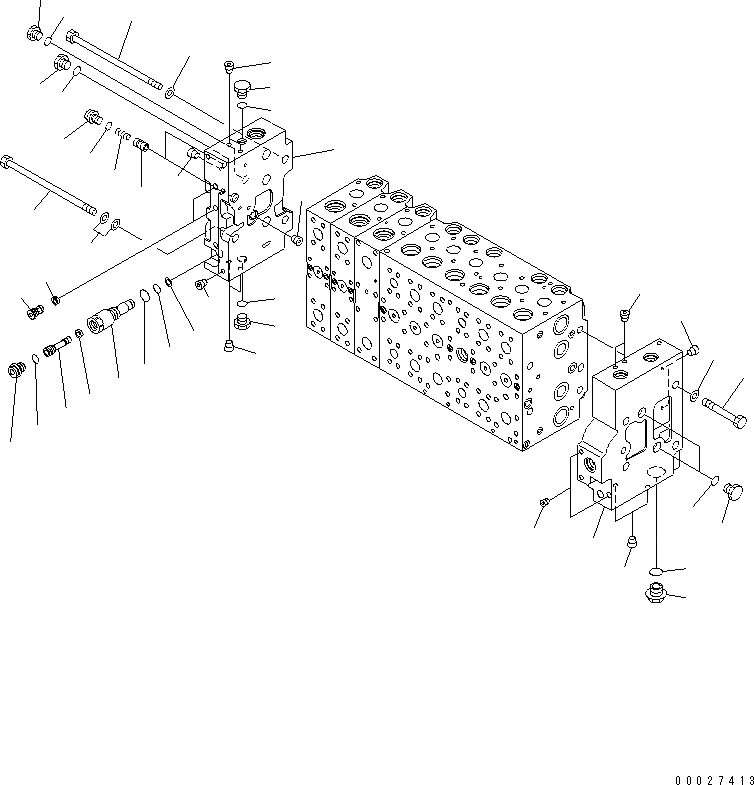 00027413