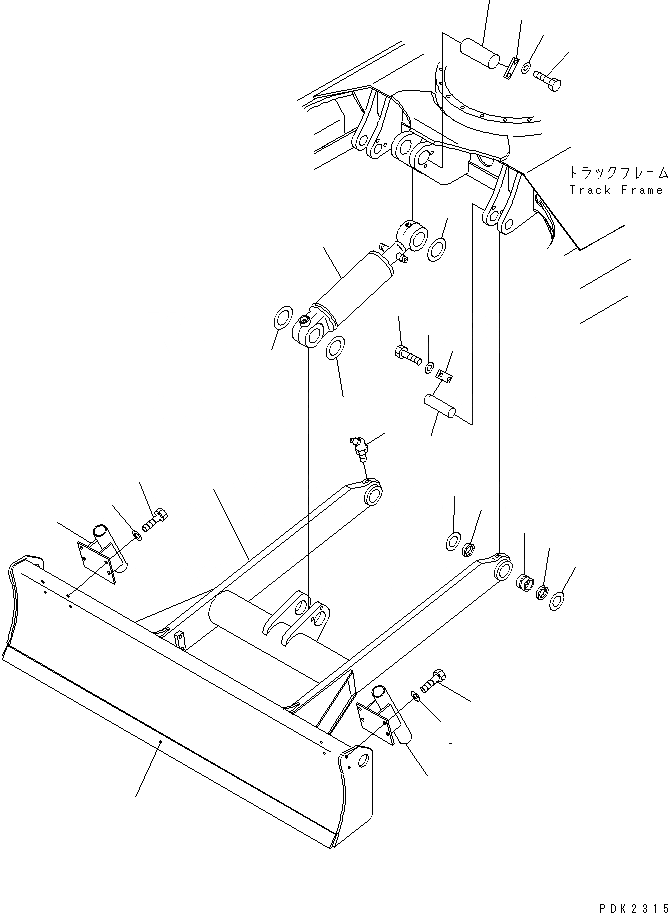 トラックフレーム
Track Frame

PDK2315