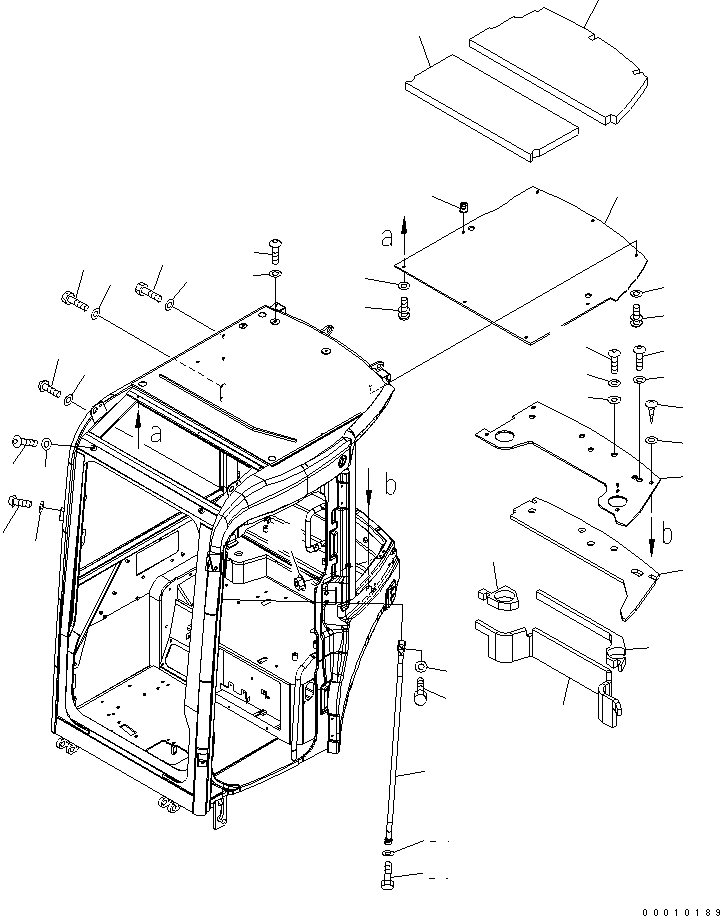 a
a
b
b
00010189