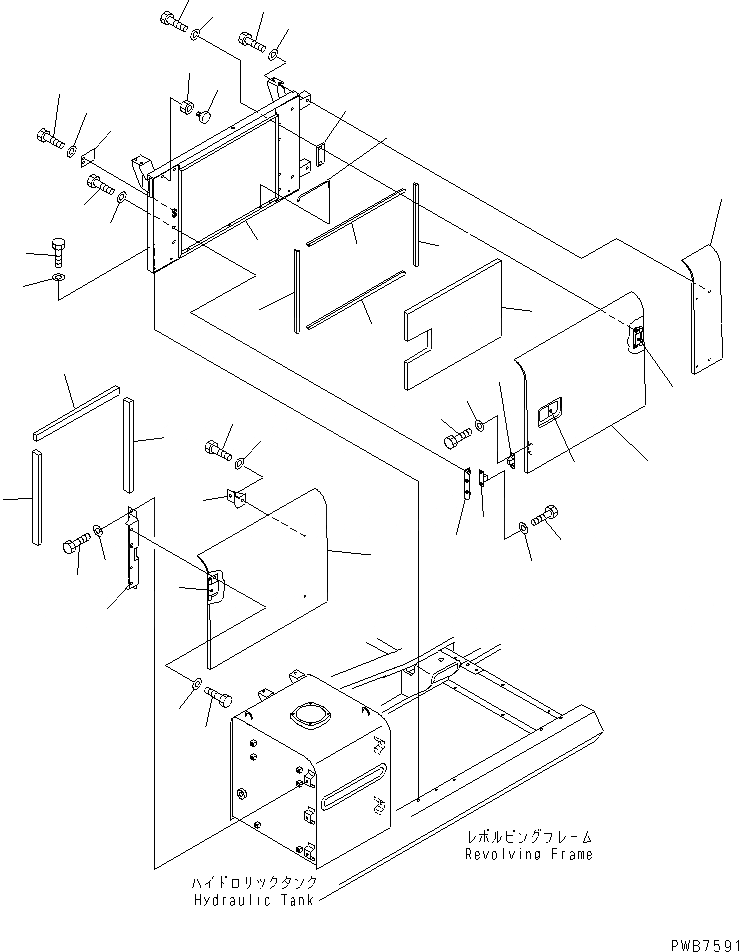 レボルビングフレーム
Revolving Frame

ハイドロリックタンク
Hydraulic Tank

PWB7591