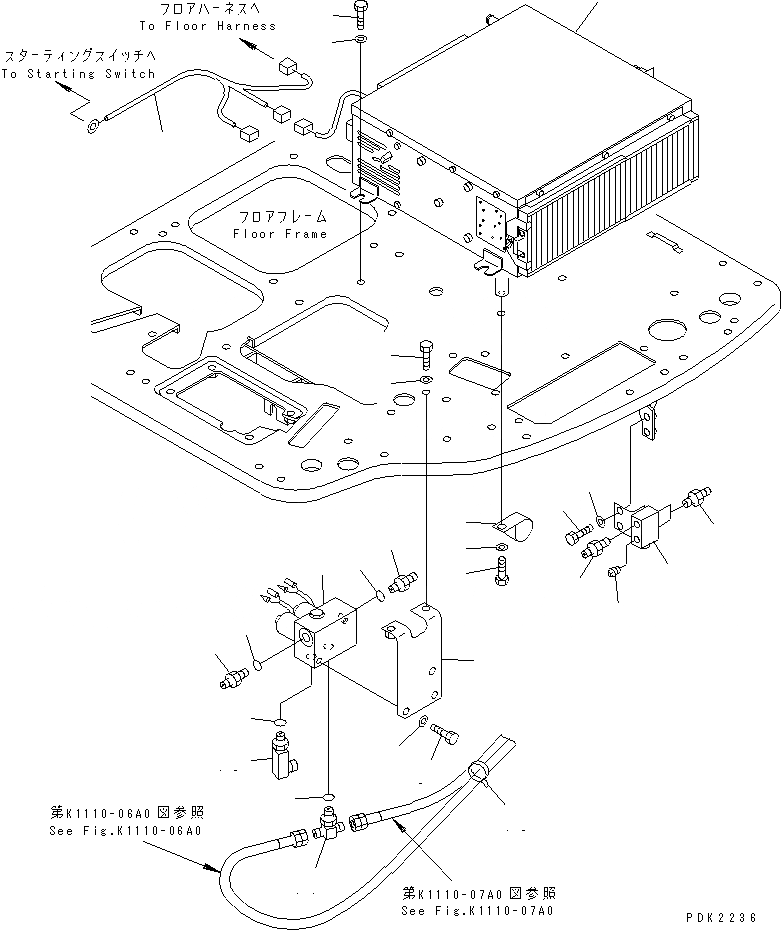 フロアハーネスへ
To Floor Harness

スターティングスイッチへ
To Starting Switch

フロアフレーム
Floor Frame

第K1110-06A0図参照
See Fig.K1110-06A0

第K1110-07A0図参照
See Fig.K1110-07A0

PDK2236