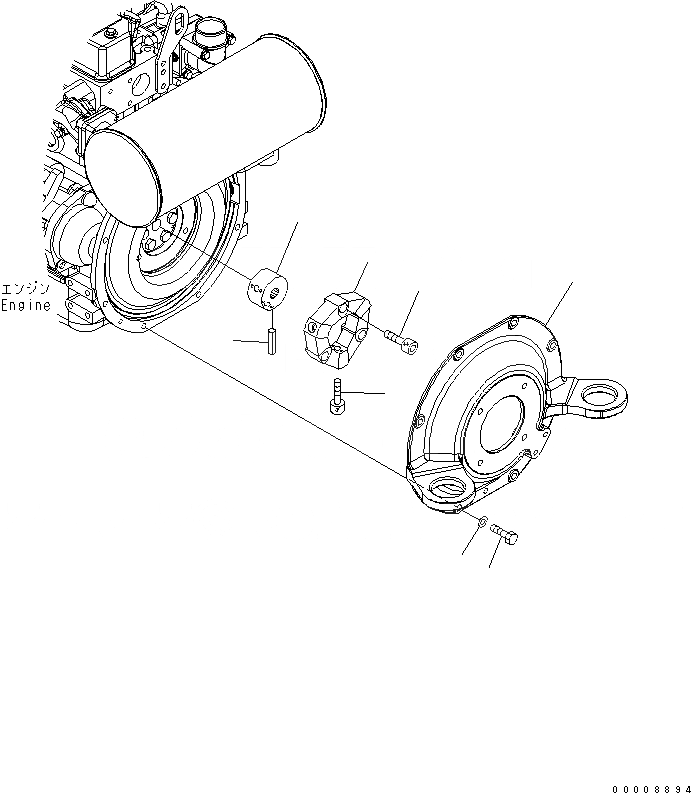 エンジン
Engine

00008894