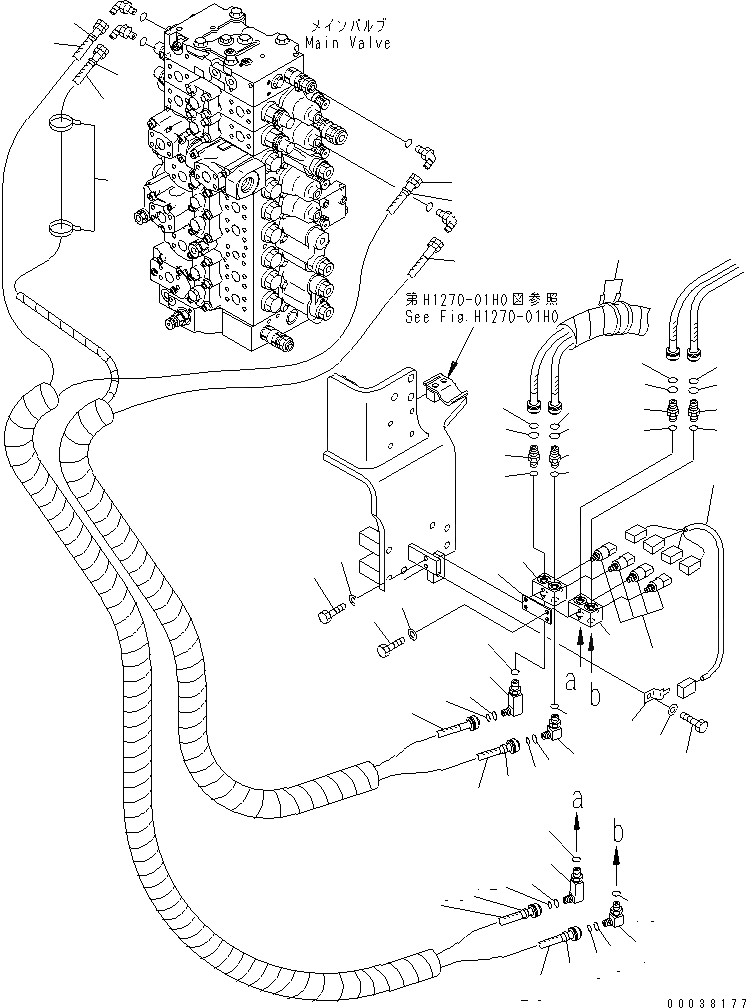 メインバルブ
Main Valve

第H1270-01H0図参照
See Fig.H1270-01H0

a
b

a
b

00038177