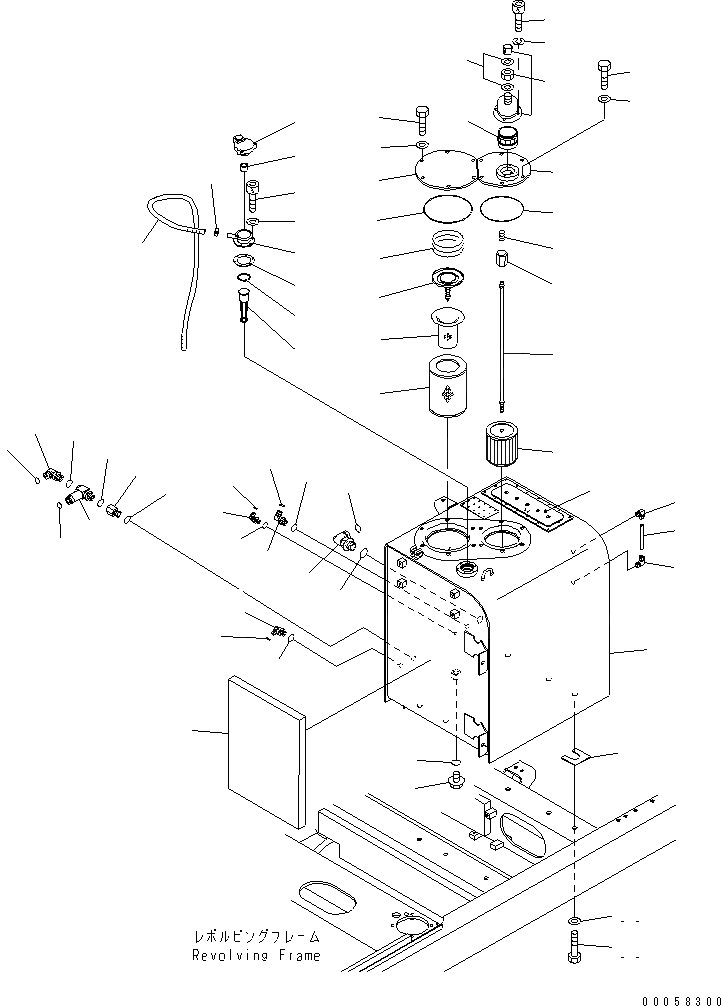 レボルビングフレーム
Revolving Frame

00058300