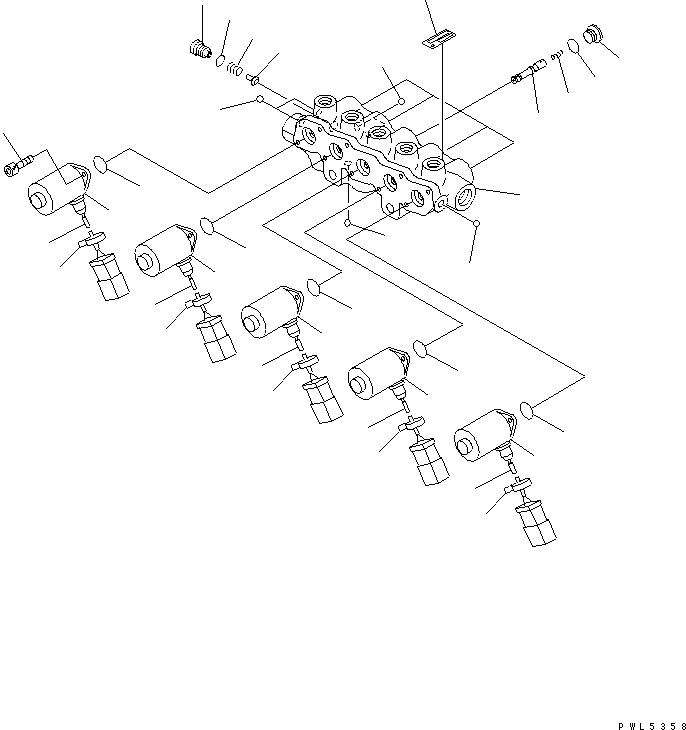 PWL5358