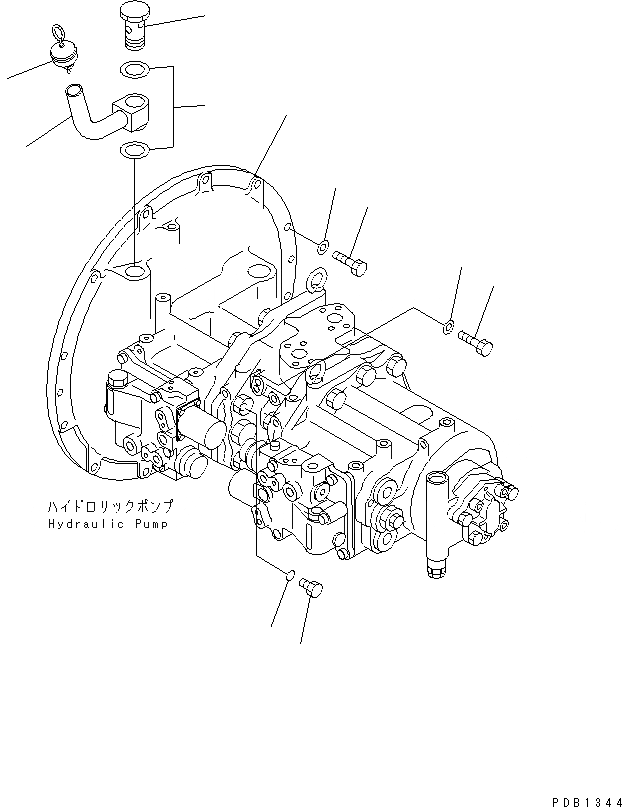 ハイドロリックポンプ
Hydraulic Pump

PDB1344