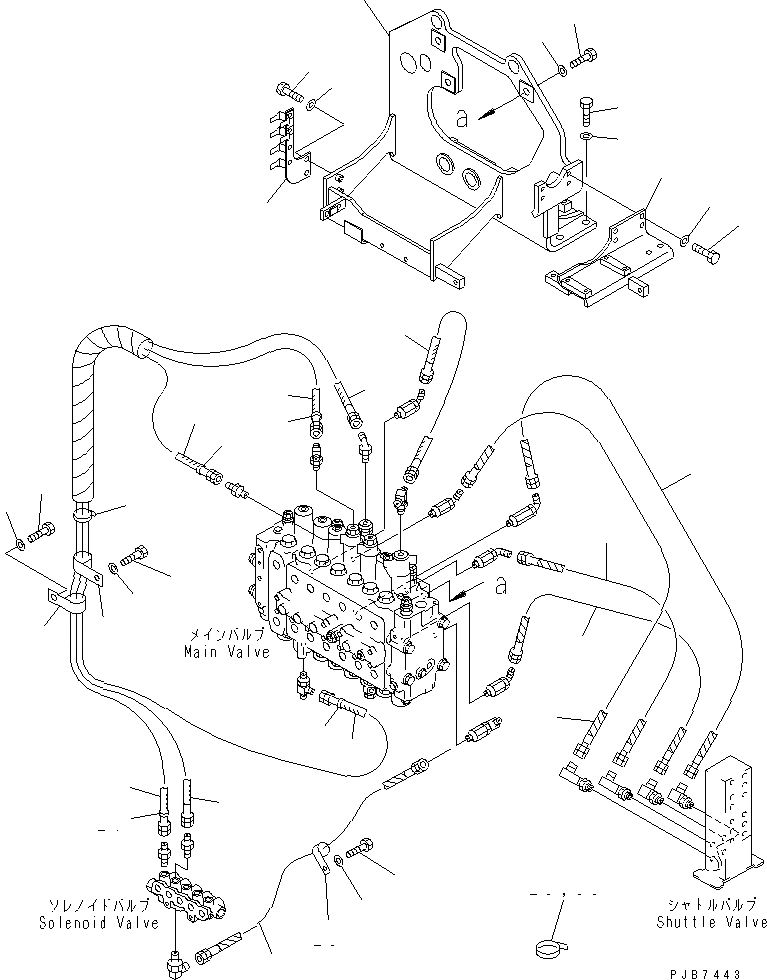 a

a

メインバルブ
Main Valve

ソレノイドバルブ
Solenoid Valve

シャトルバルブ
Shuttle Valve

PJB7443