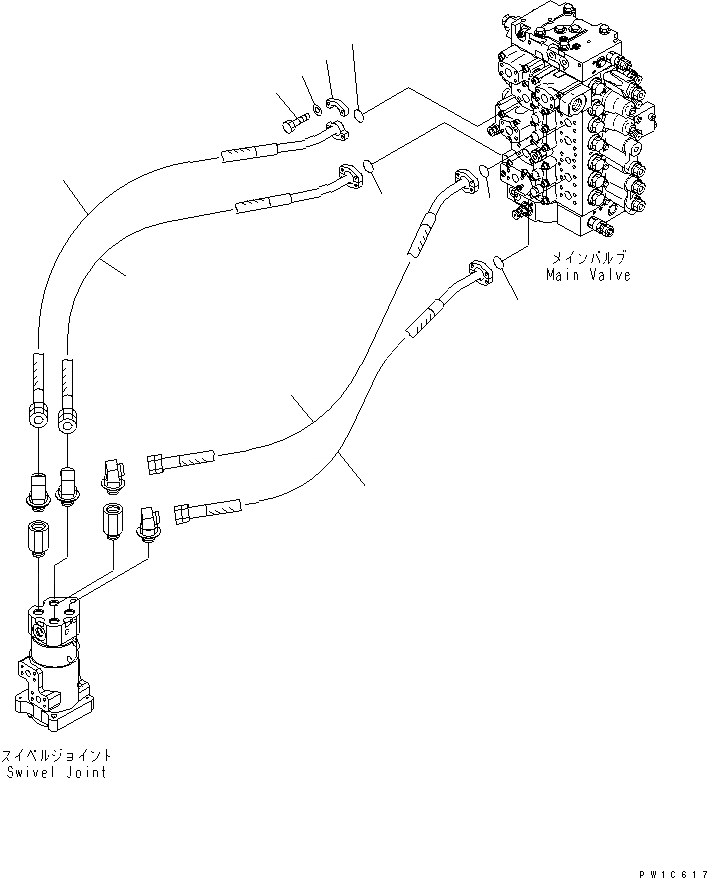 メインバルブ
Main Valve

スイベルジョイント
Swivel Joint

PW1C617