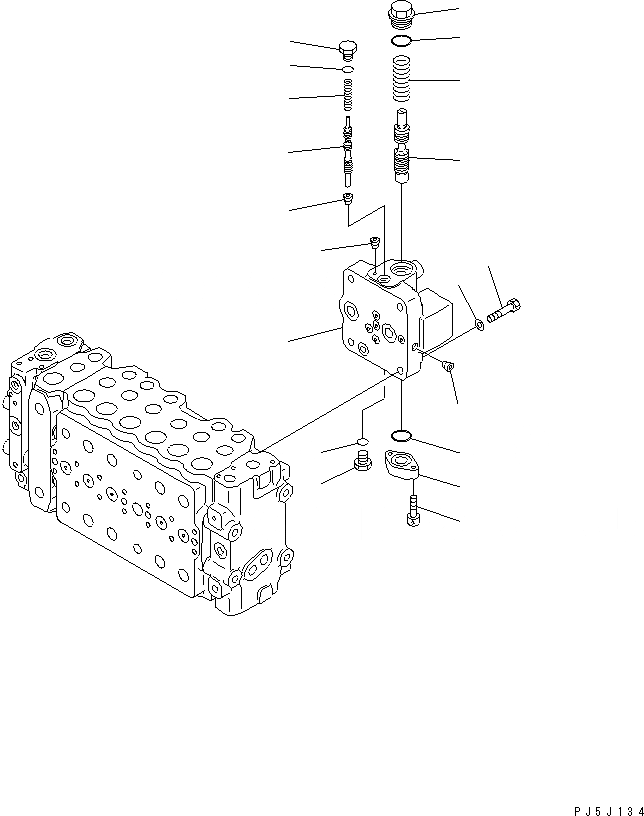 PJ5J134