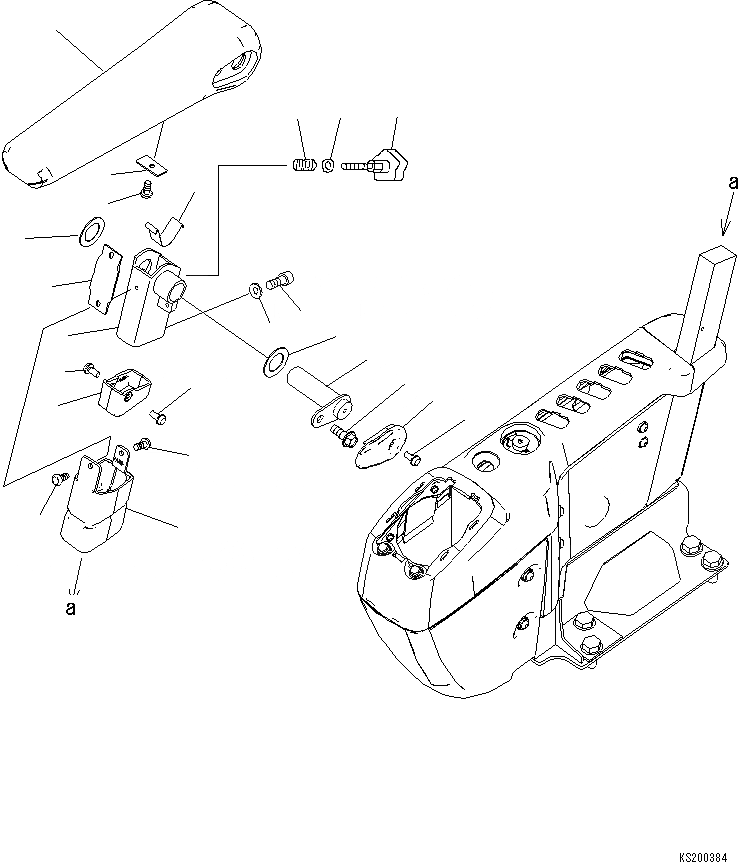 a

a

KS200384