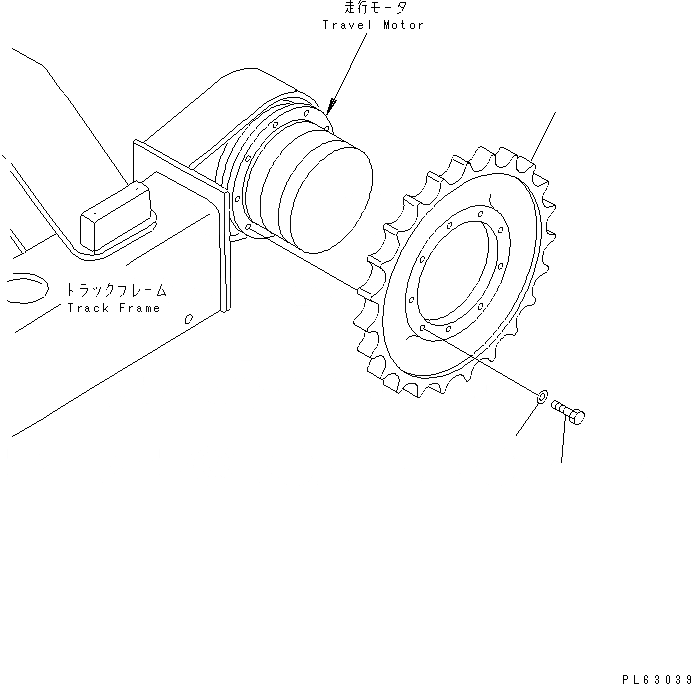 走行モータ
Travel Motor

トラックフレーム
Track Frame

PL63039