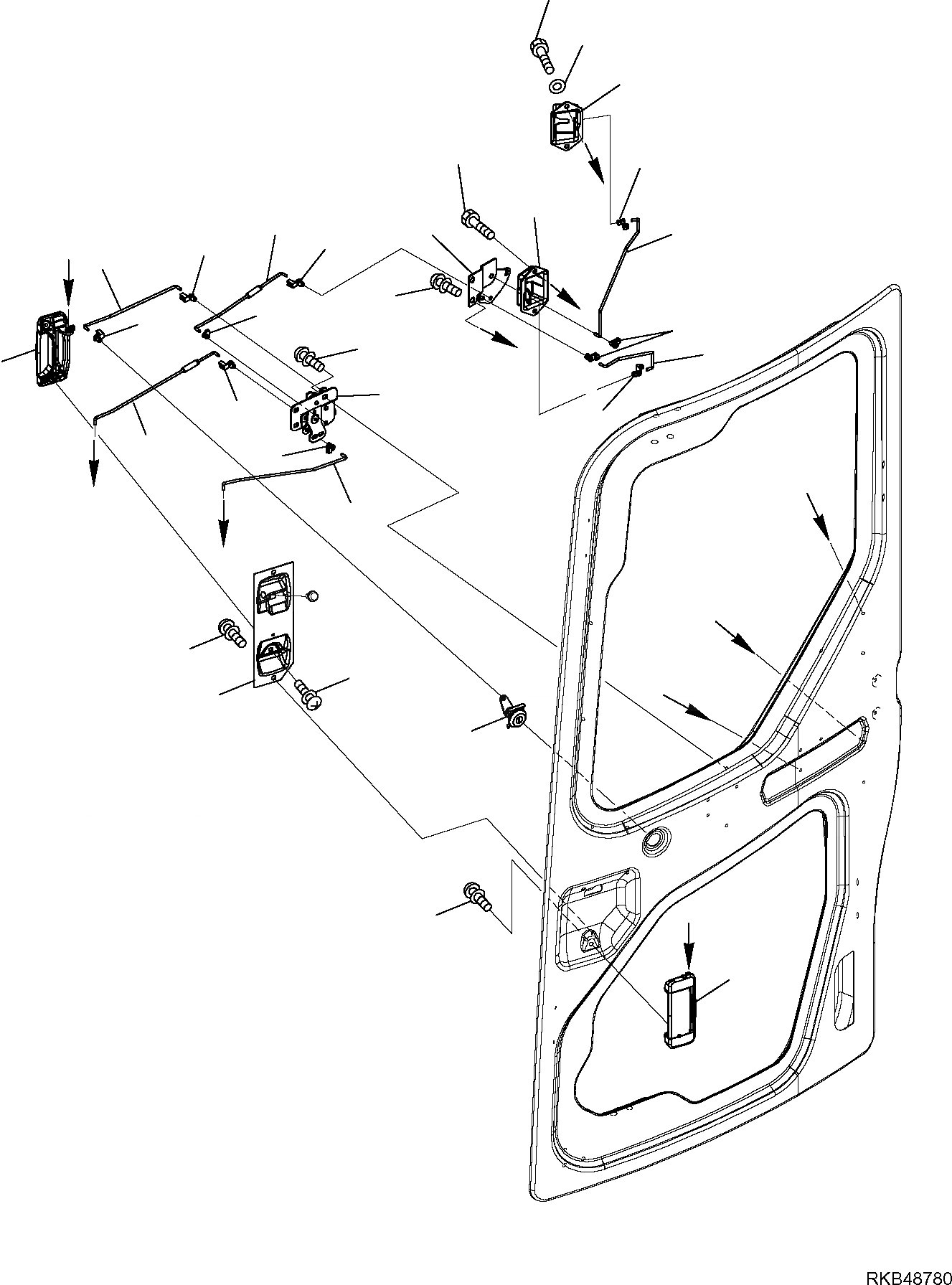 RKB48780