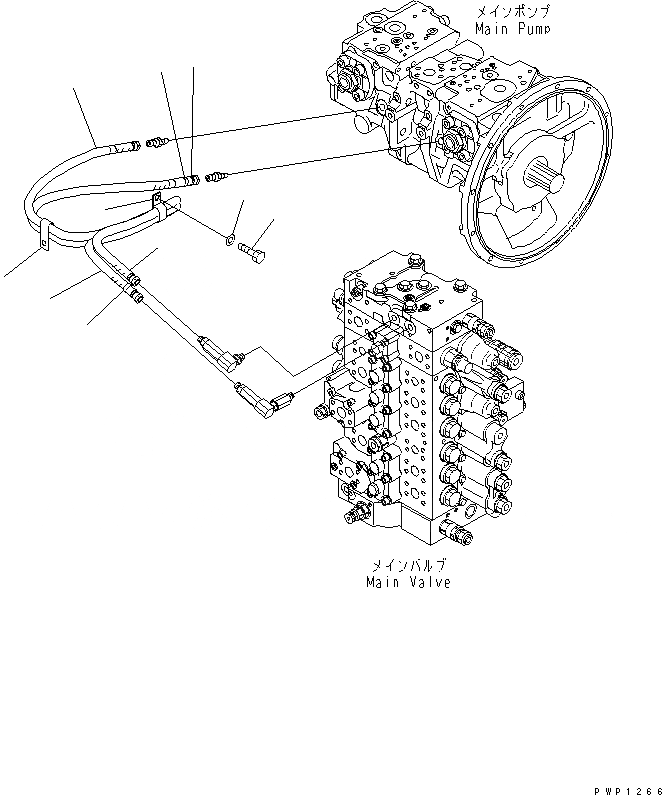 メインポンプ
Main Pump

メインバルブ
Main Valve

PWP1266