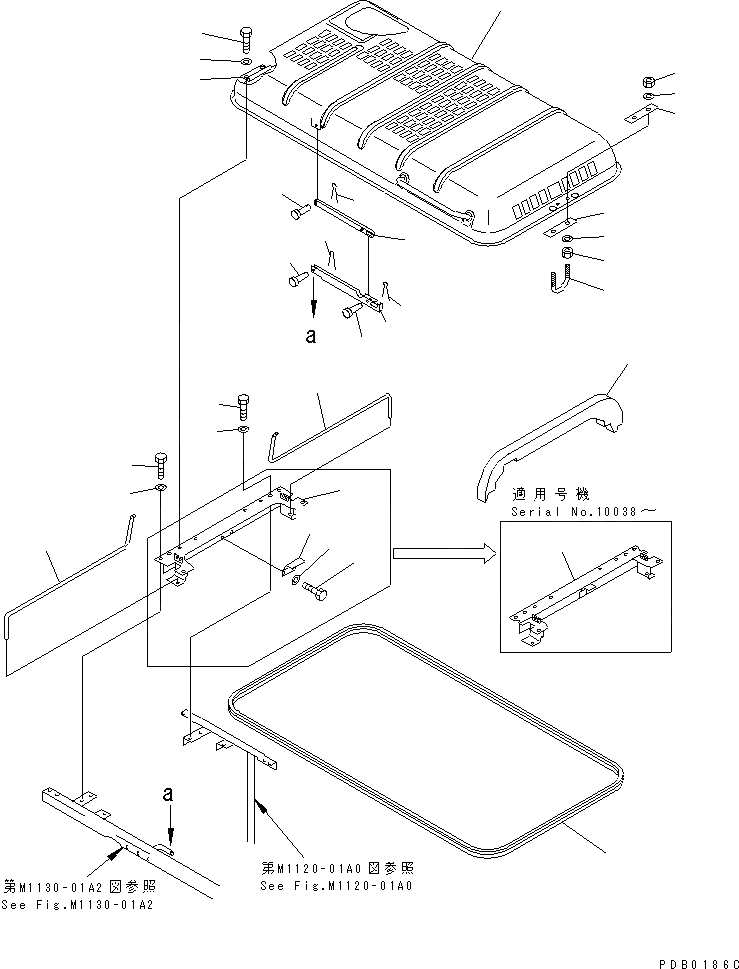 a

適用号機
Serial No.10038～

a

第M1120-01A0 図参照
See Fig.M1120-01A0

第M1130-01A2 図参照
See Fig.M1130-01A2

PDB0186C