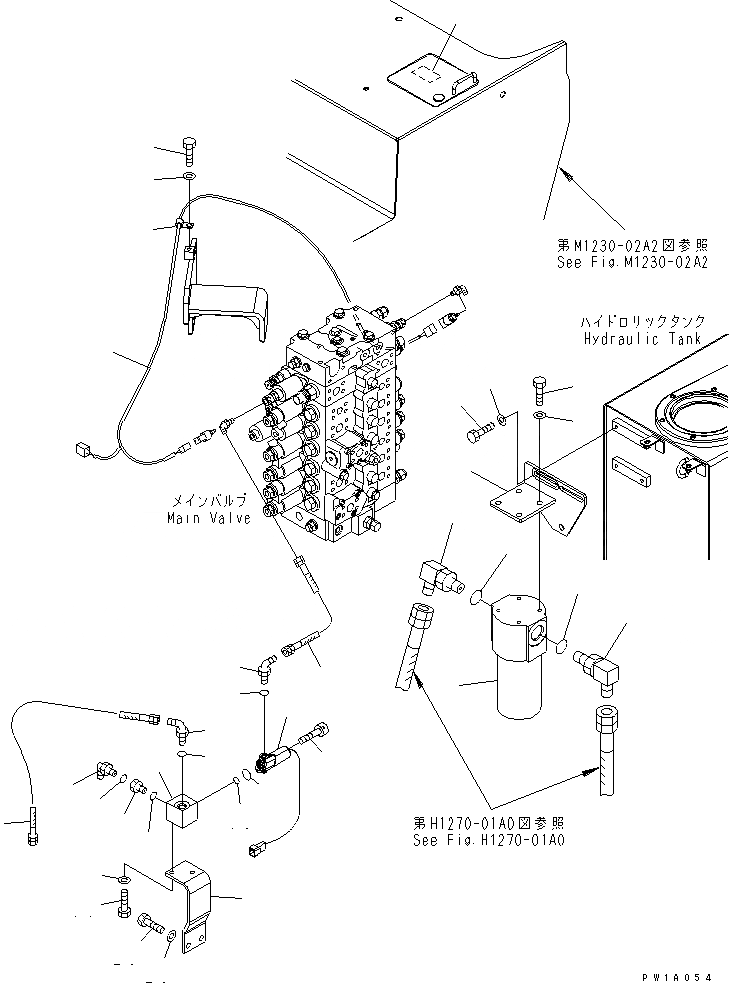 第M1230-02A2図参照
See Fig.M1230-02A2

ハイドロリックタンク
Hydraulic Tank

メインバルブ
Main Valve

第H1270-01A0図参照
See Fig.H1270-01A0

PW1A054