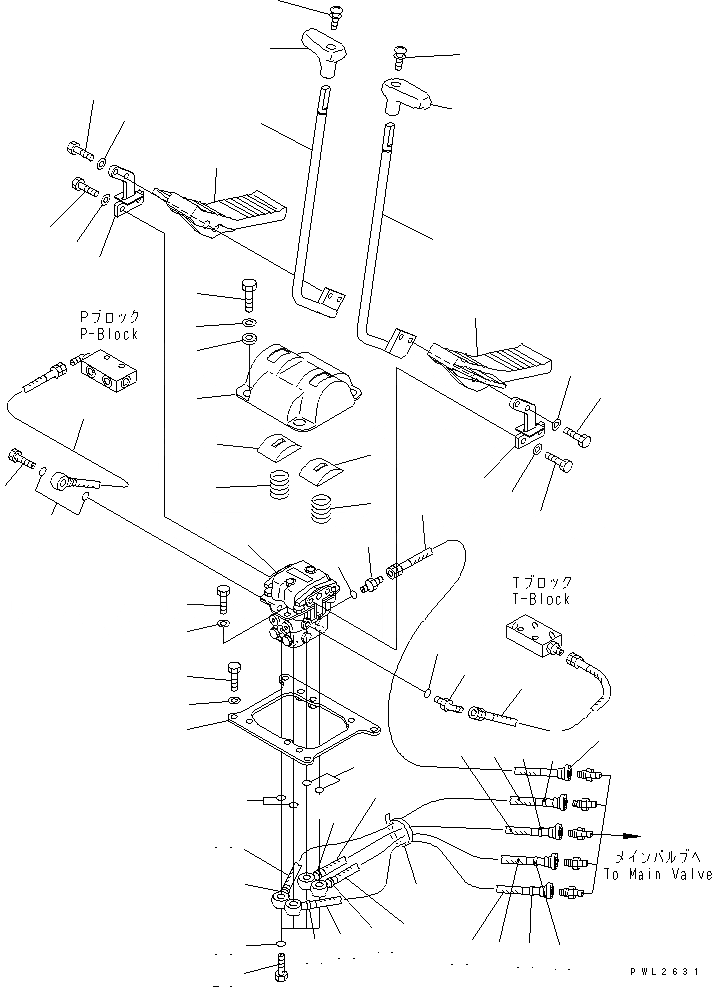 Pブロック
P-Block

Tブロック
T-Block

メインバルブへ
To Main Valve

PWL2631