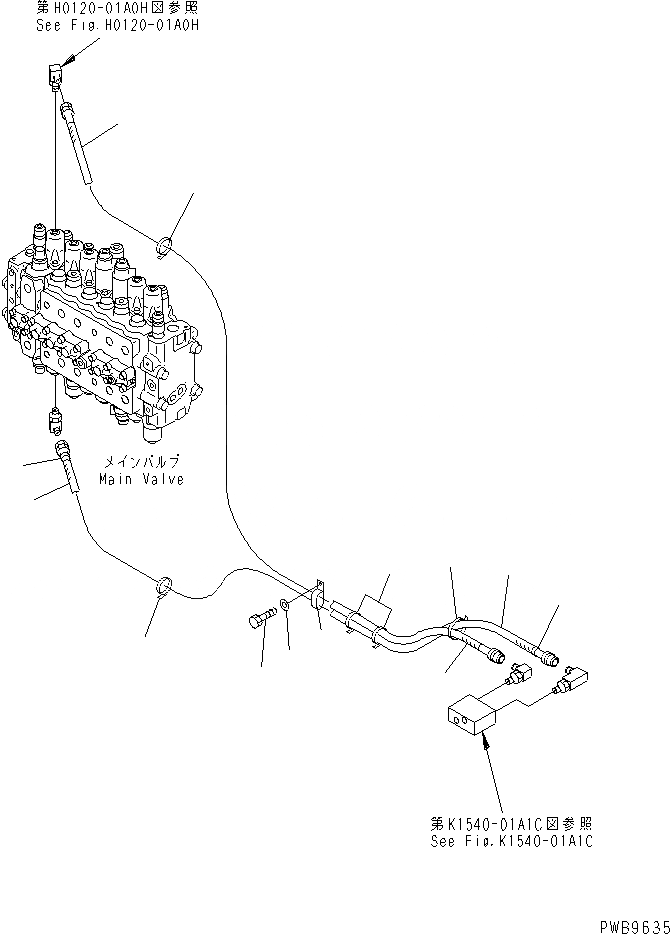 第H0120-01A0H図参照
See Fig.H0120-01A0H

メインバルブ
Main Valve

第K1540-01A1C図参照
See Fig.K1540-01A1C

PWB9635