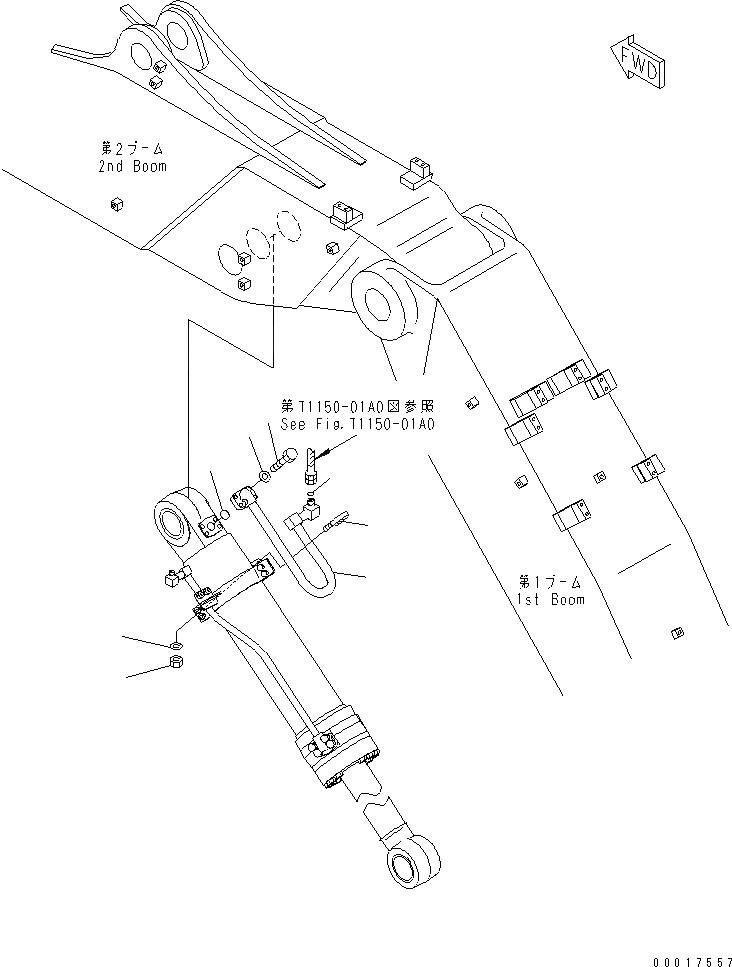 FWD

第2ブーム
2nd Boom

第T1150-01A0図参照
See Fig.T1150-01A0

第1ブーム
1st Boom

00017557