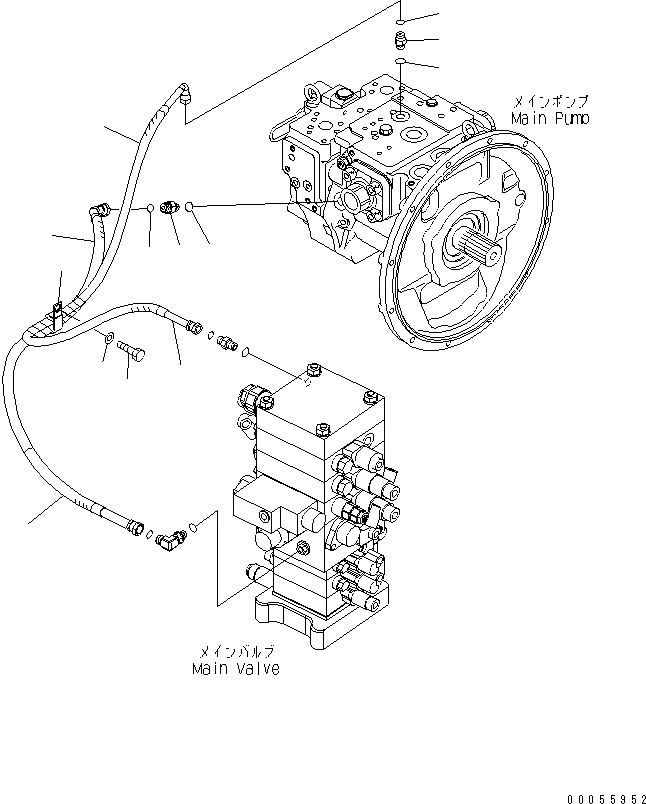 メインポンプ
Main Pump

メインバルブ
Main Valve

00055952