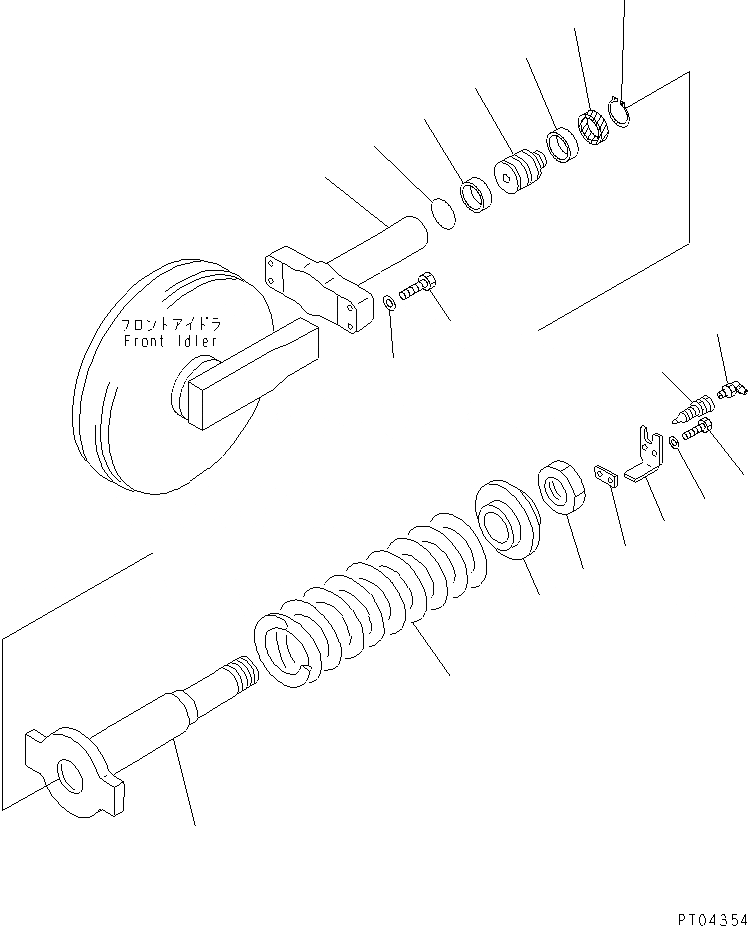 フロントアイドラ
Front Idler

PT04354