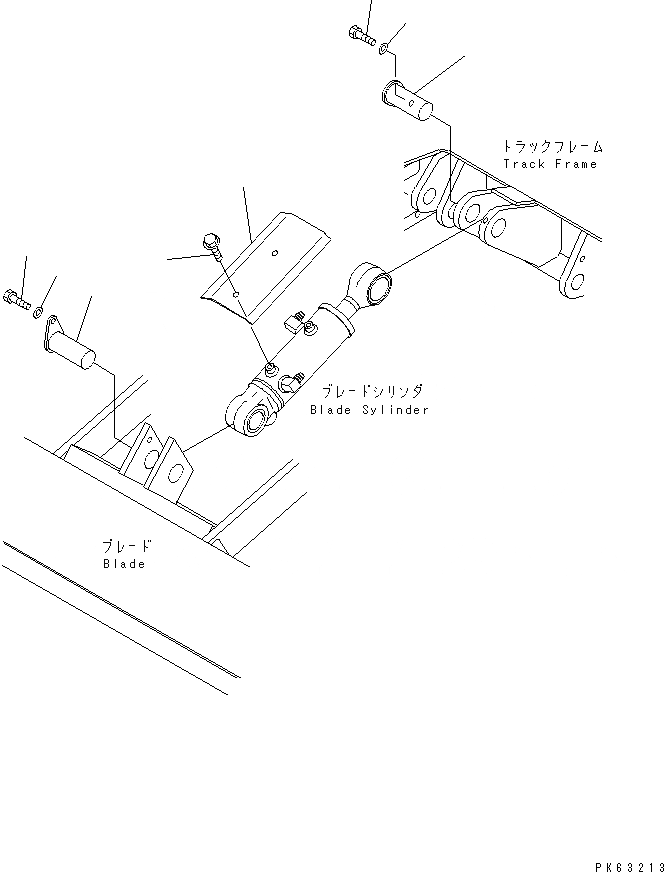 トラックフレーム
Track Frame

ブレードシリンダ
Blade Sylinder

ブレード
Blade

PK63213