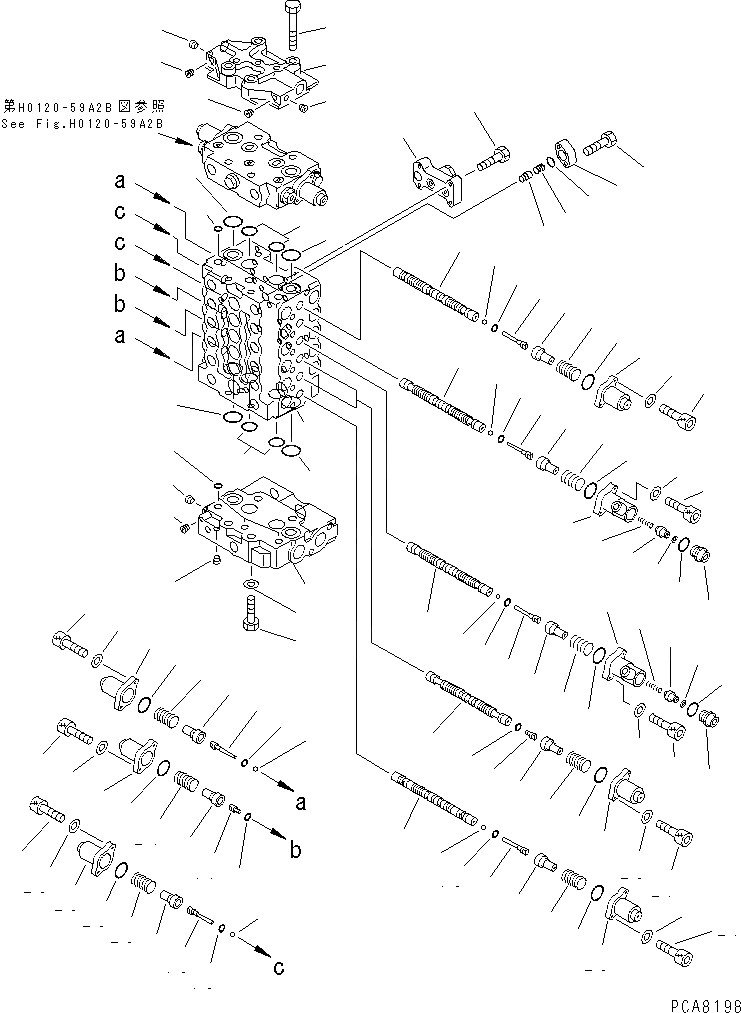 第H0120-59A2B図参照
See Fig.H0120-59A2B

a
c
c
b
b
a

a
b
c

PCA8196