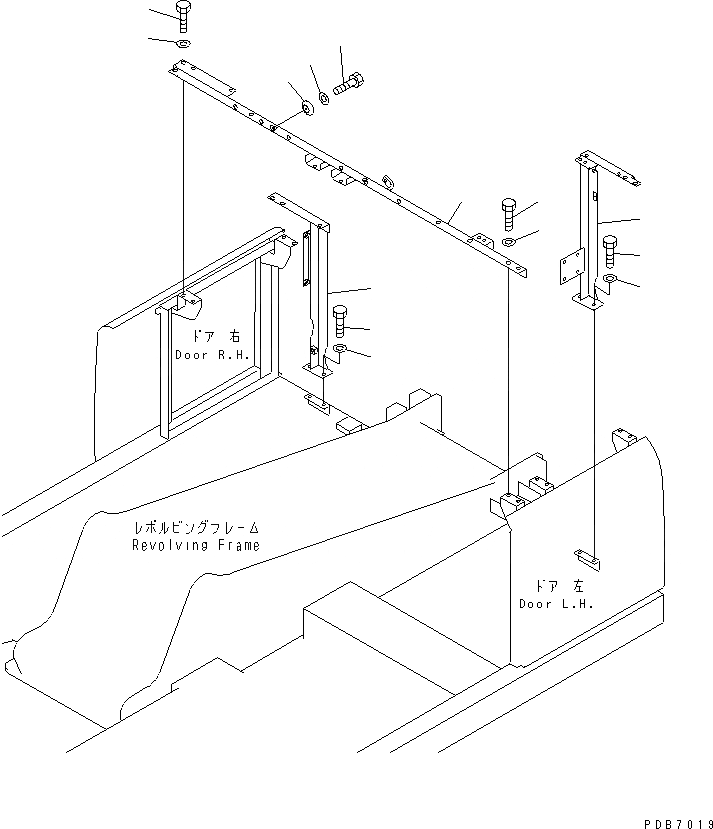 ドア 右
Door R.H.

レボルビングフレーム
Revolving Frame

ドア 左
Door L.H.

PDB7019