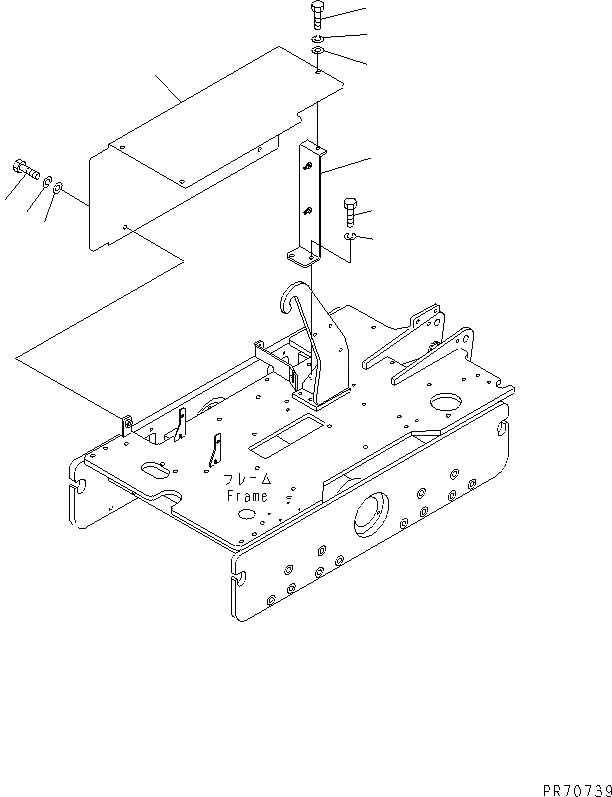 フレーム
Frame

PR70739