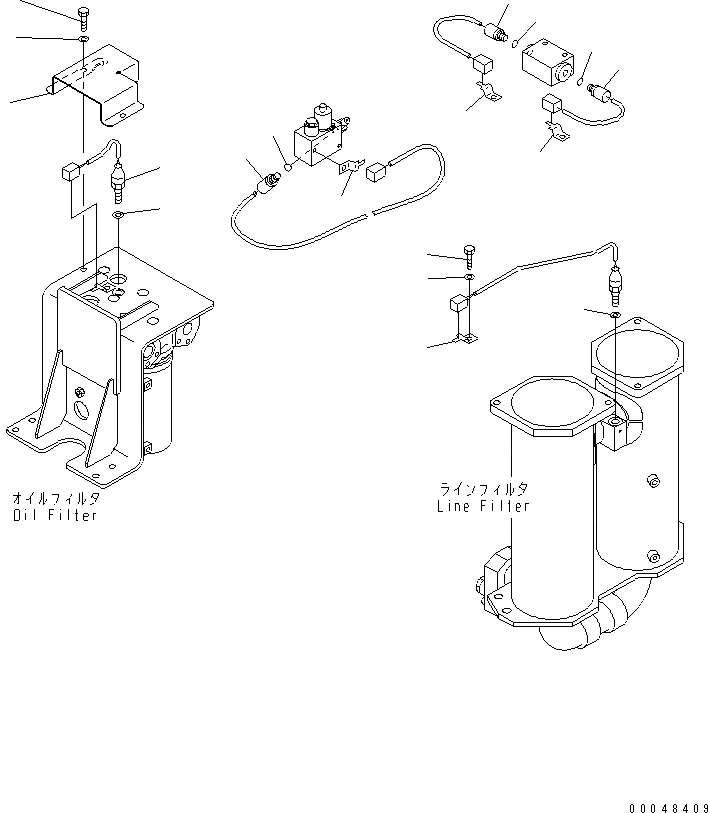 オイルフィルタ
Oil Filter

ラインフィルタ
Line Filter

00048409