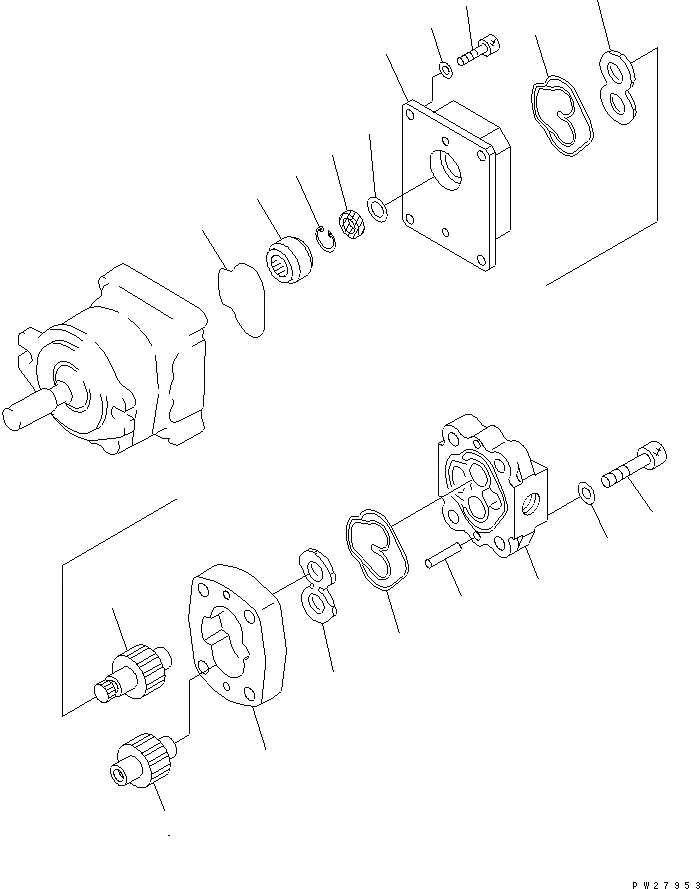 PW27953