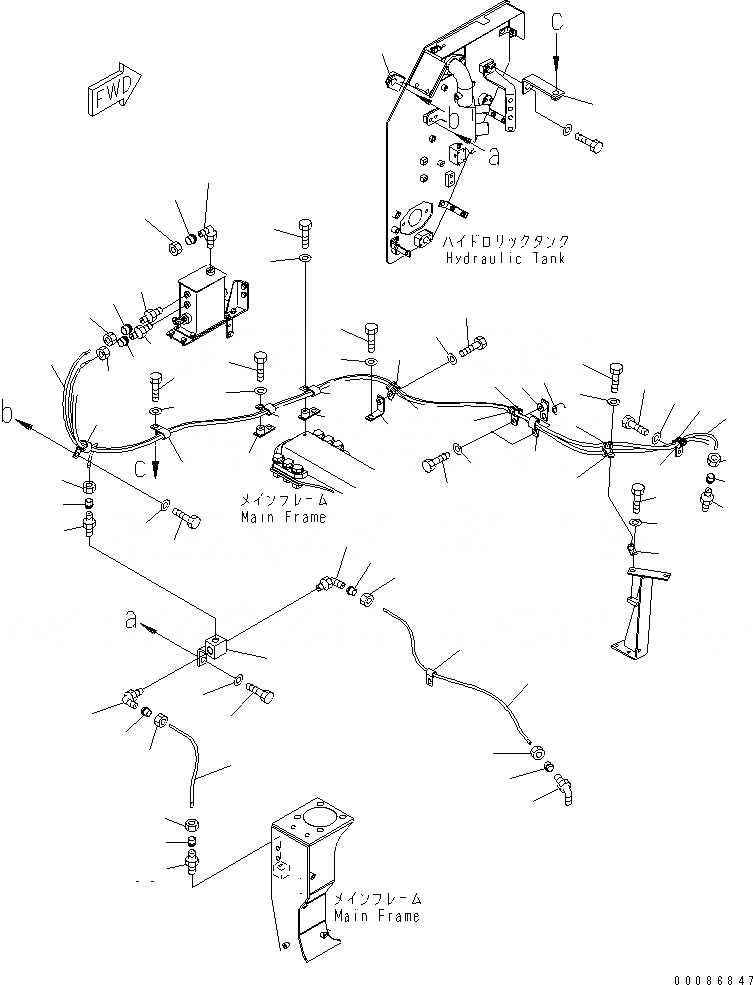 FWD

C

b

a

ハイドロリックタンク
Hydraulic Tank

b

C

メインフレーム
Main Frame

a

メインフレーム
Main Frame

00086847