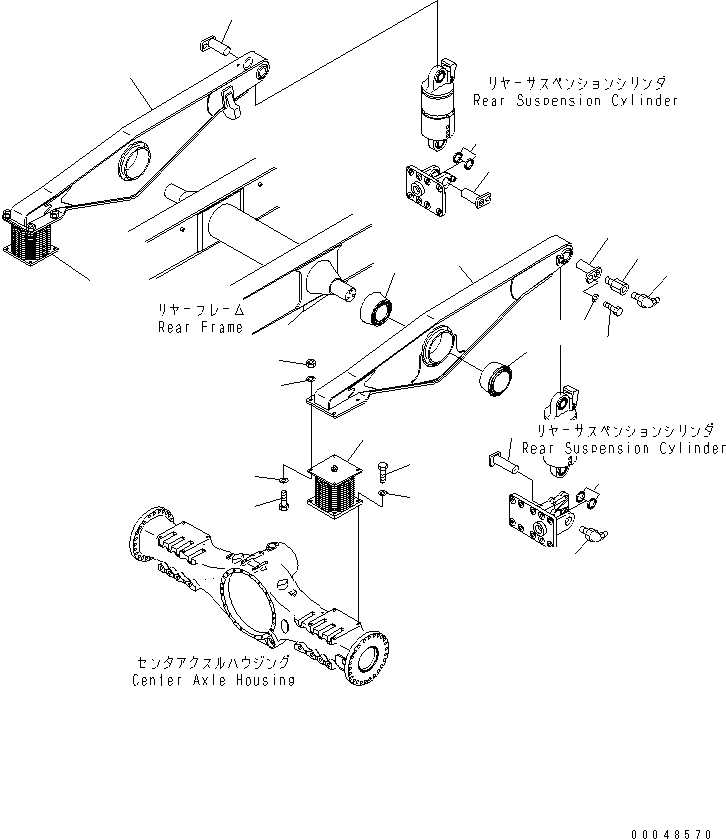 リヤーサスペンションシリンダ
Rear Suspension Cylinder

リヤーフレーム
Rear Frame

リヤーサスペンションシリンダ
Rear Suspension Cylinder

センタアクスルハウジング
Center Axle Housing

00048570