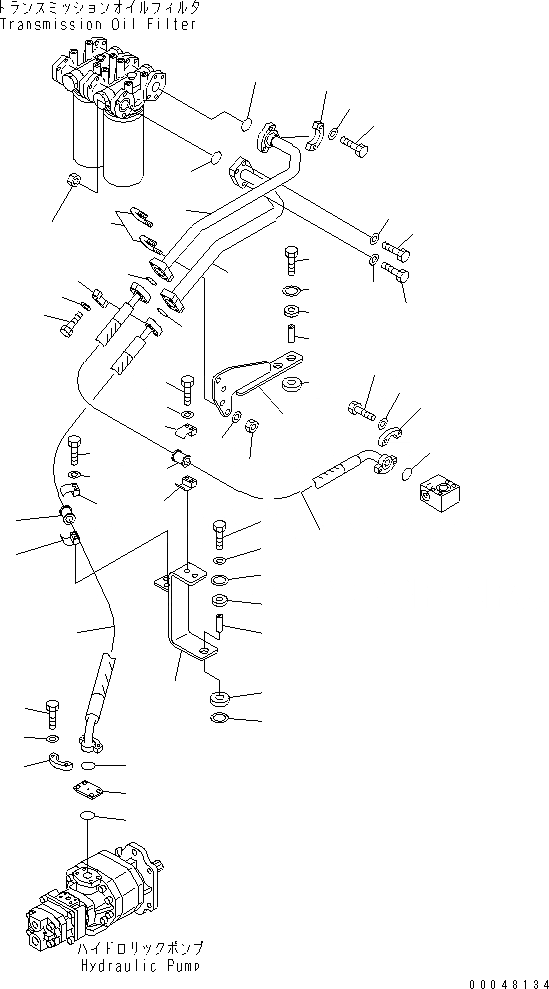 トランスミッションオイルフィルタ
Transmission Oil Filter

ハイドロリックポンプ
Hydraulic Pump

00048134