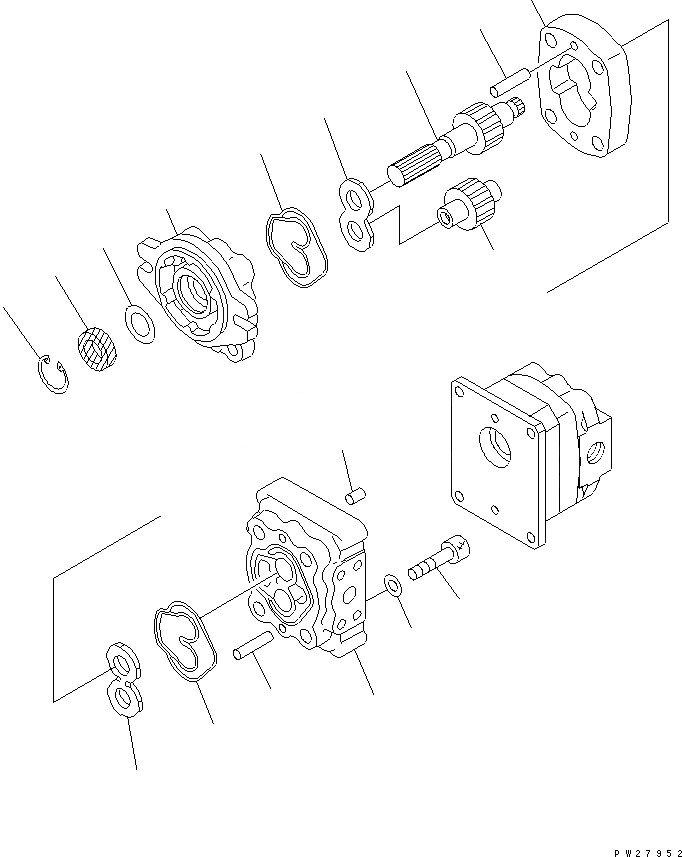 PW27952