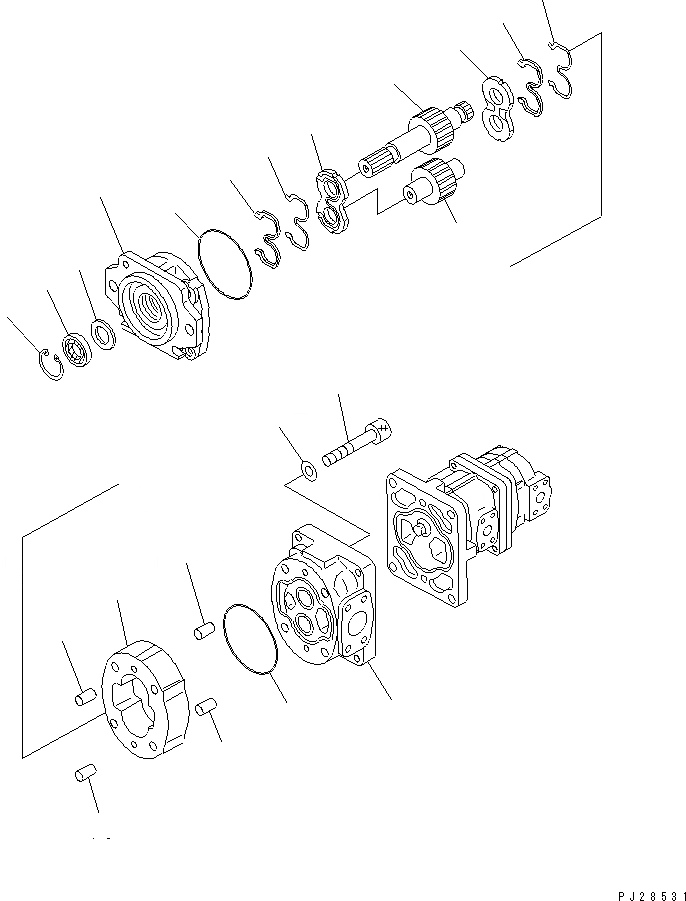 PJ28531