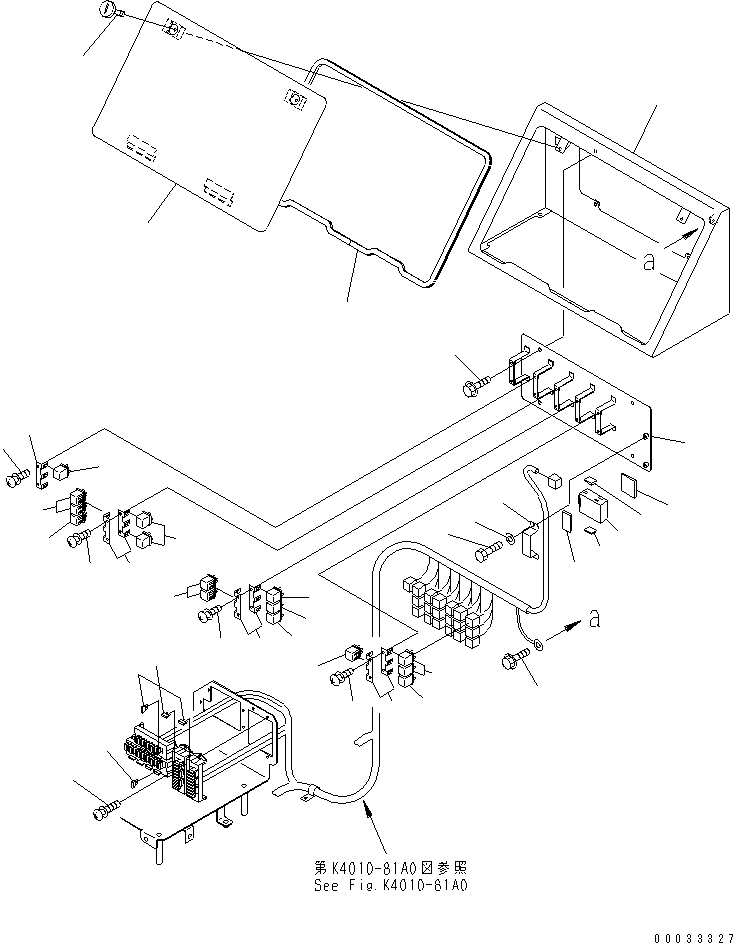 a

a

第K4010-81A0図参照
See Fig.K4010-81A0

00033327