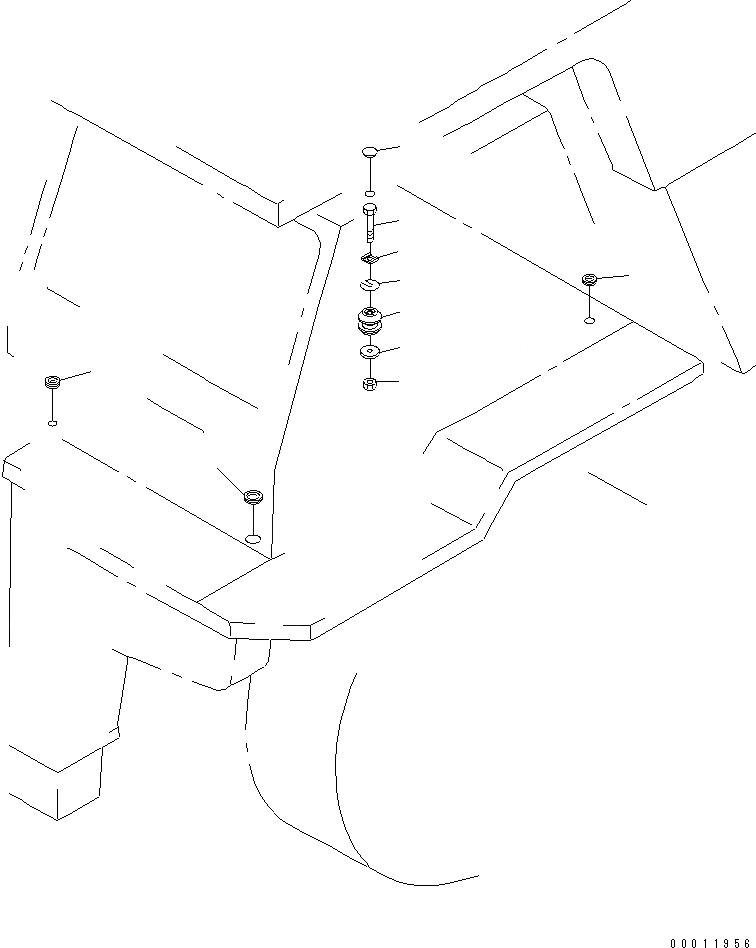 00011956