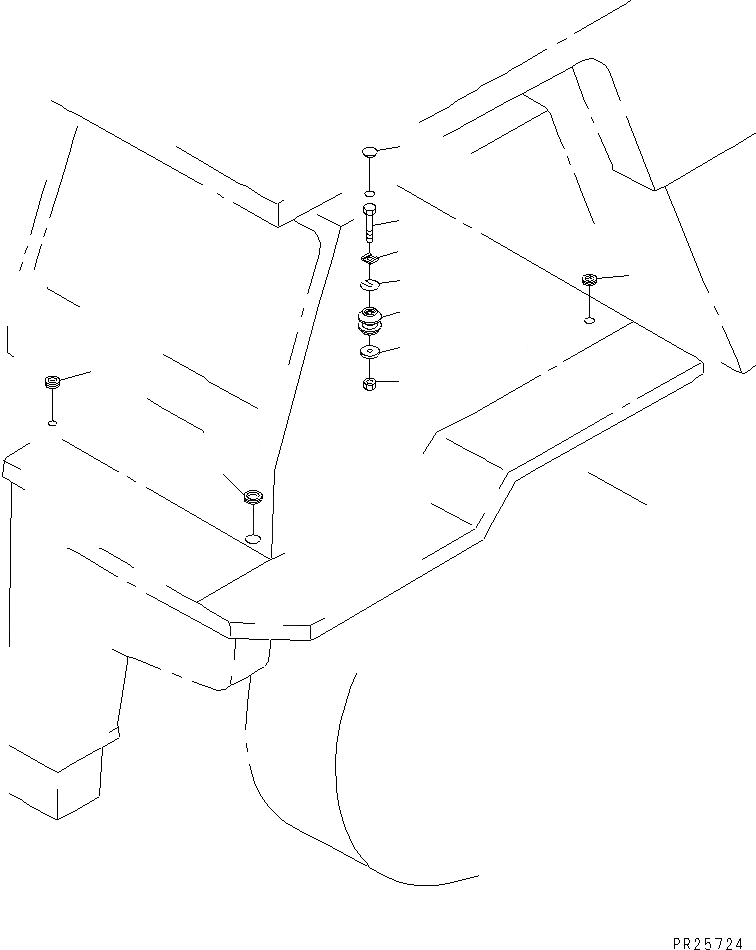 PR25724