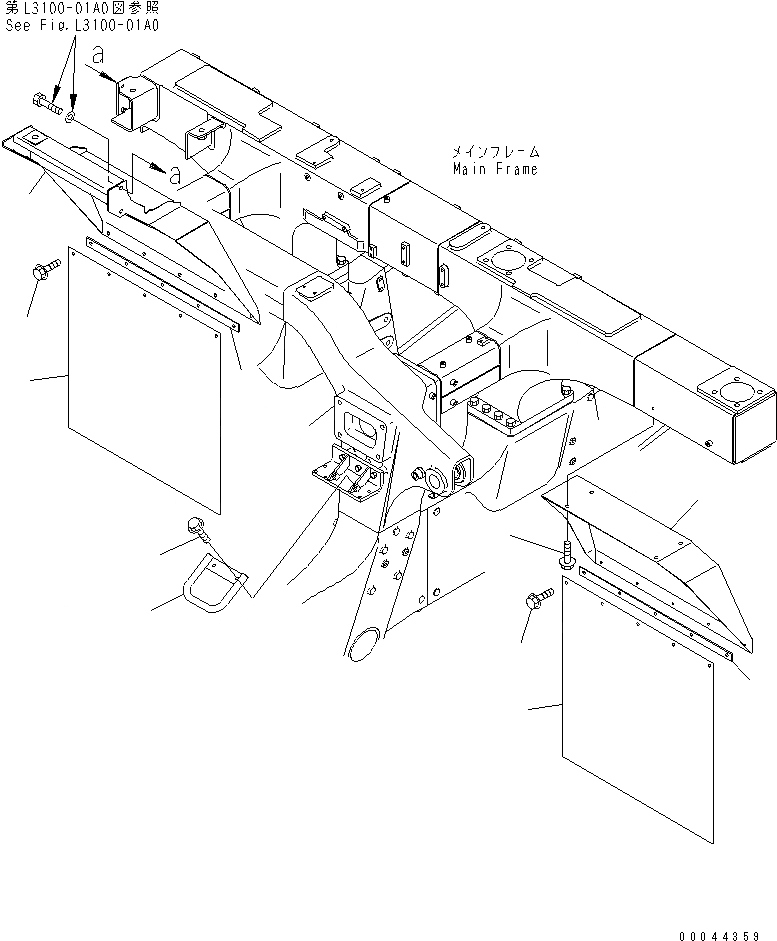 第L3100-01A0図参照
See Fig.L3100-01A0

a

a

メインフレーム
Main Frame

00044359