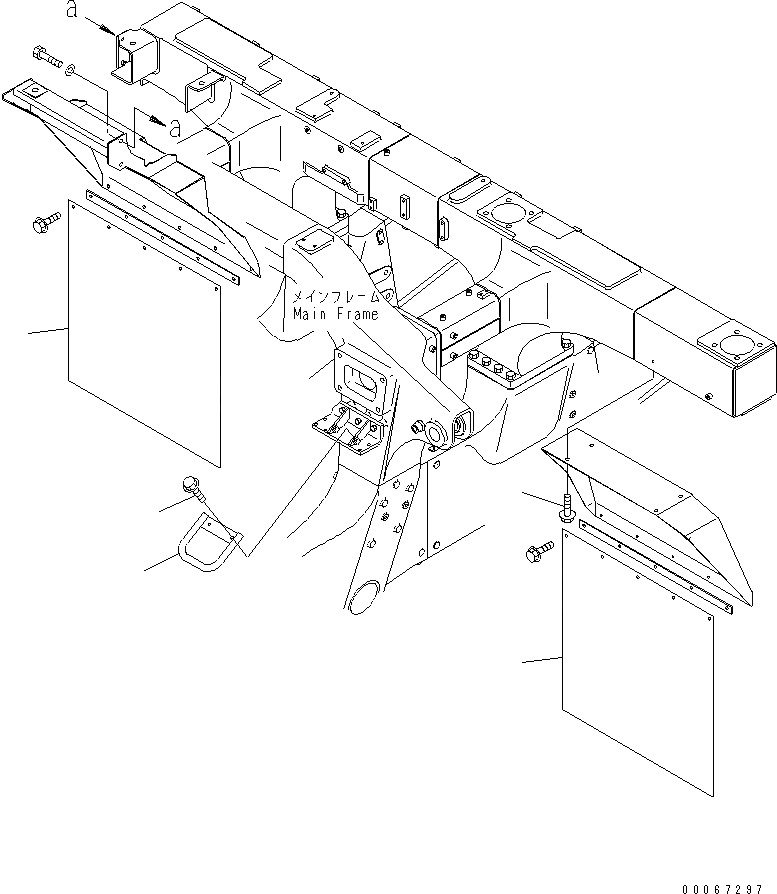 a
a
メインフレーム
Main Frame
00067297