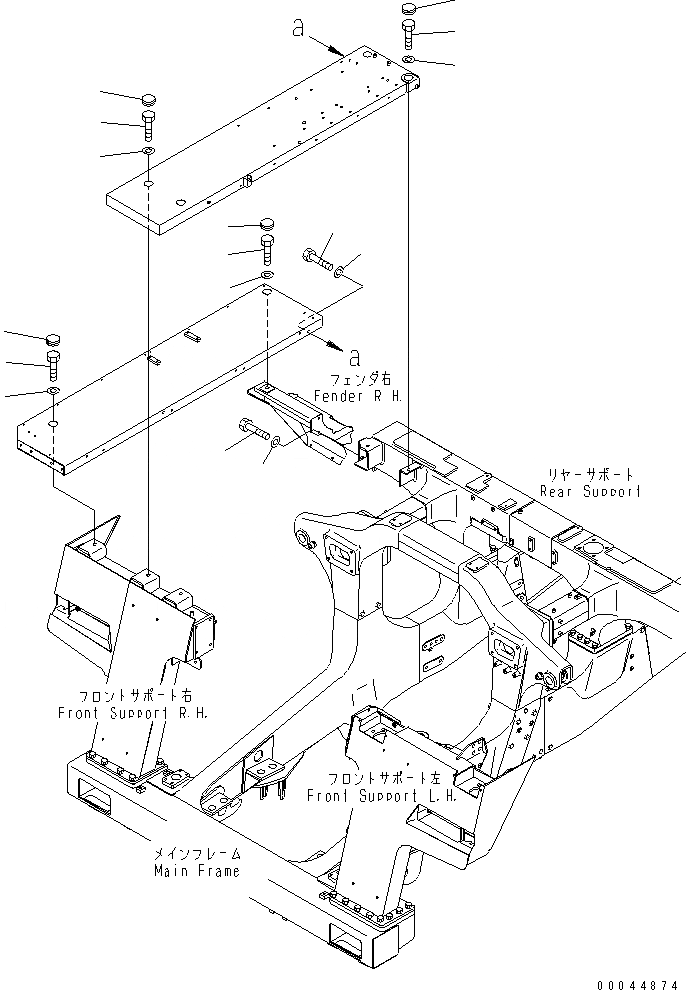 a

a

フェンダ右
Fender R.H.

リヤーサポート
Rear Support

フロントサポート右
Front Support R.H.

フロントサポート左
Front Support L.H.

メインフレーム
Main Frame

00044874