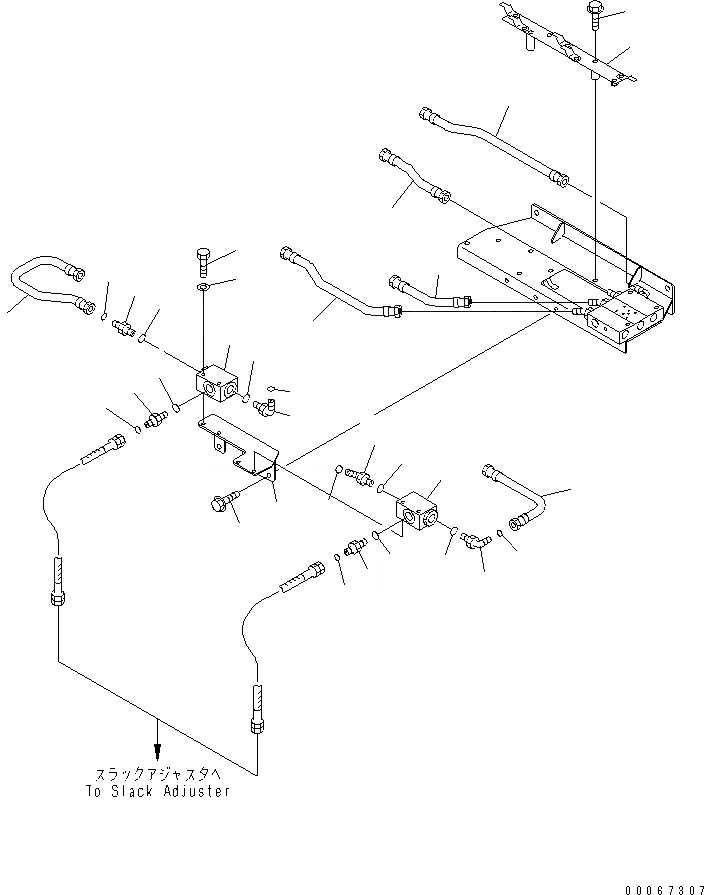 スラックアジャスタへ
To Slack Adjuster

00067307