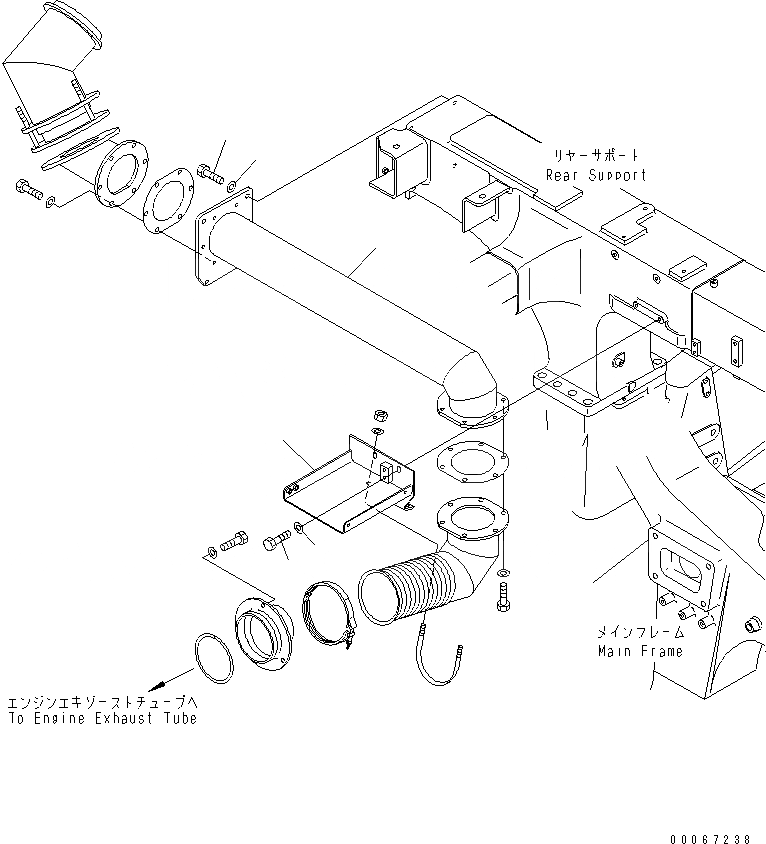 リヤーサポート
Rear Support

メインフレーム
Main Frame

エンジンエキゾーストチューブへ
To Engine Exhaust Tube

00067238