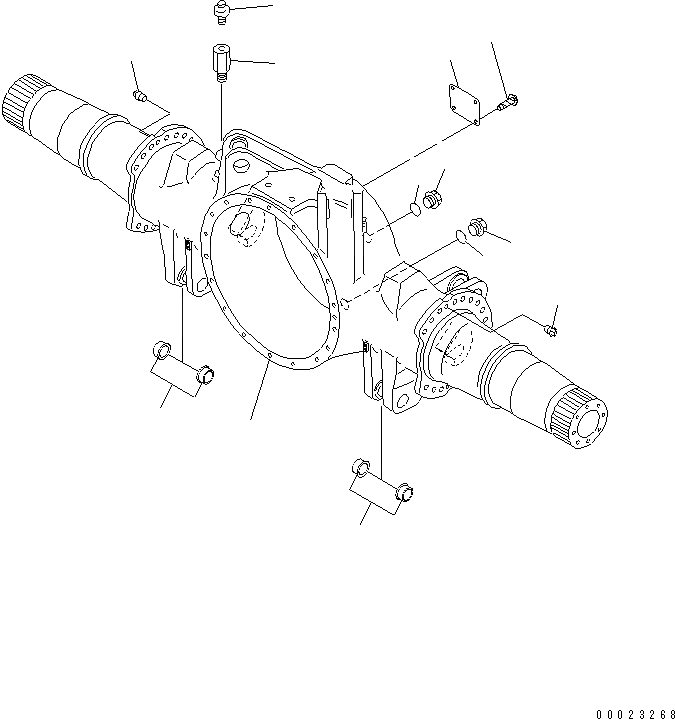 00023268