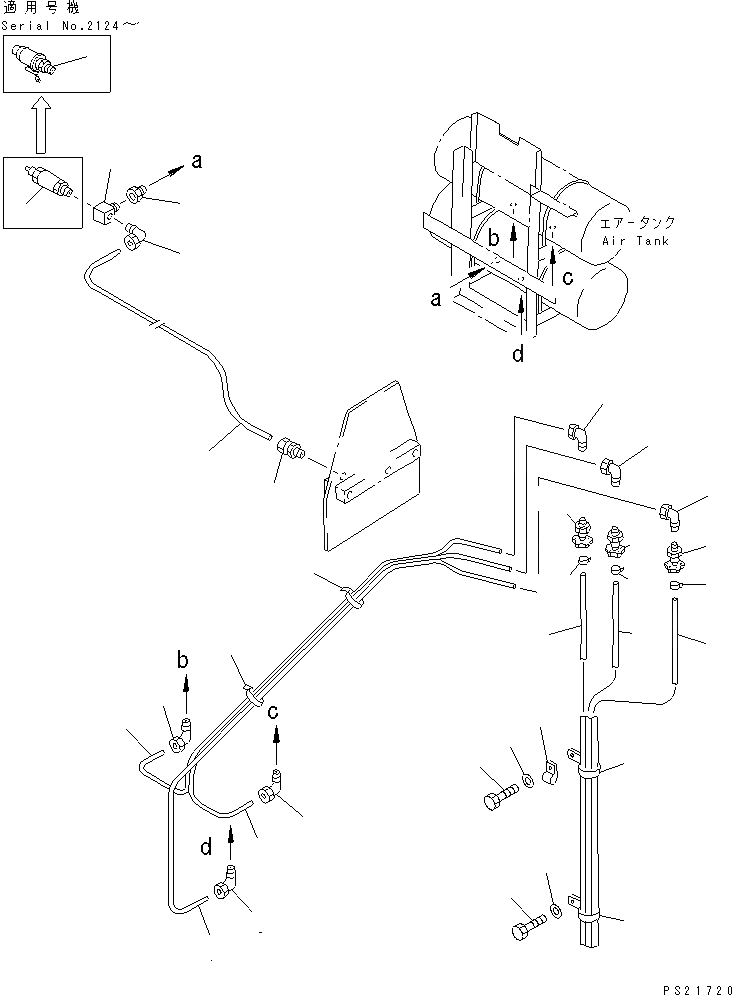 適用号機
Serial No.2124～

a

エアータンク
Air Tank

b

c

a

d

b

c

d

PS21720