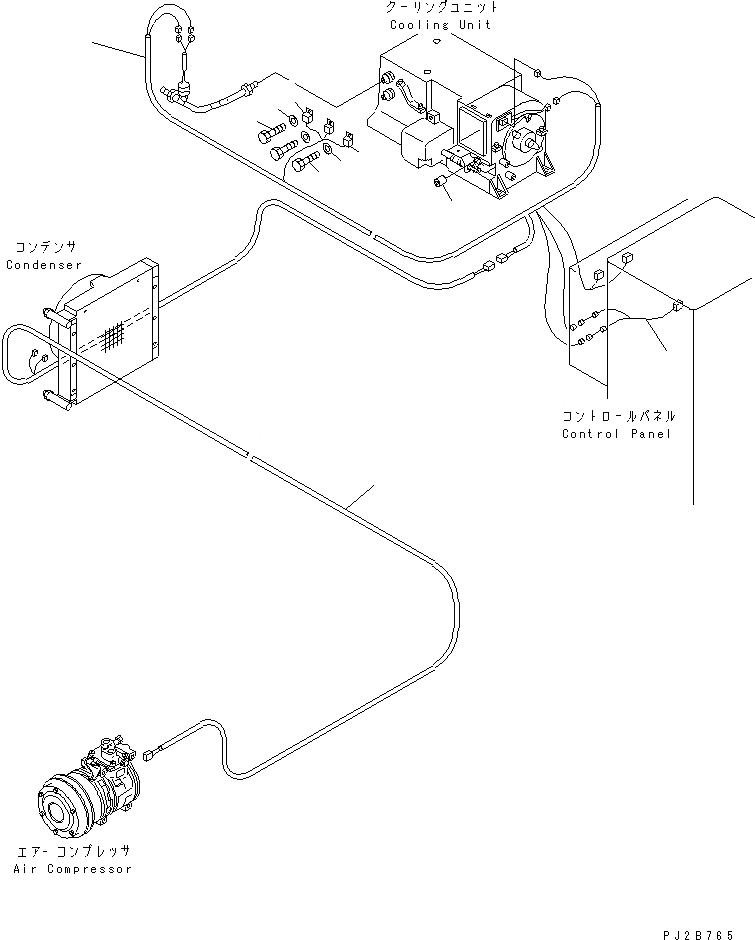 クーリングユニット
Cooling Unit

コンデンサ
Condenser

コントロールパネル
Control Panel

エアーコンプレッサ
Air Compressor

PJ2B765